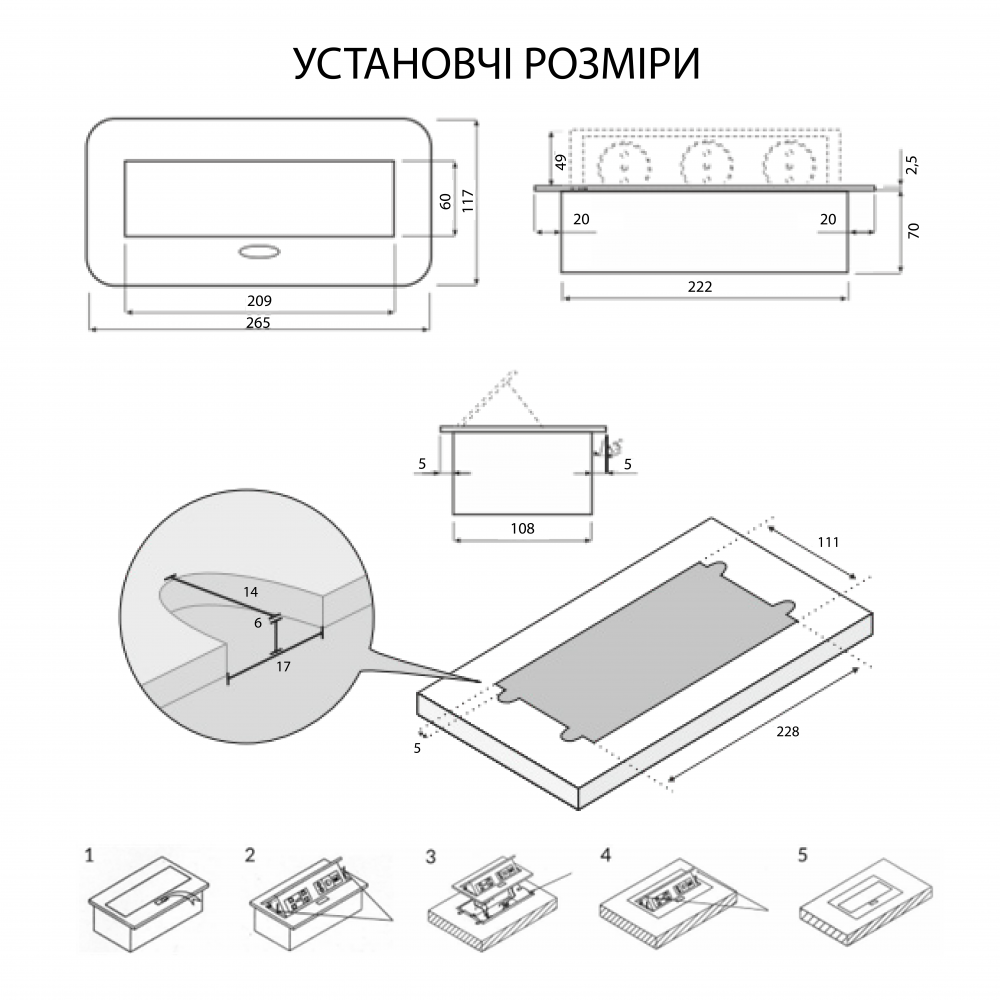 УСТАНОВЧІ РОЗМІРИ

60
117
209
265

49
2,5
20
20
70
222

5
5
108

14
6
17

111
228
5

1
2
3
4
5